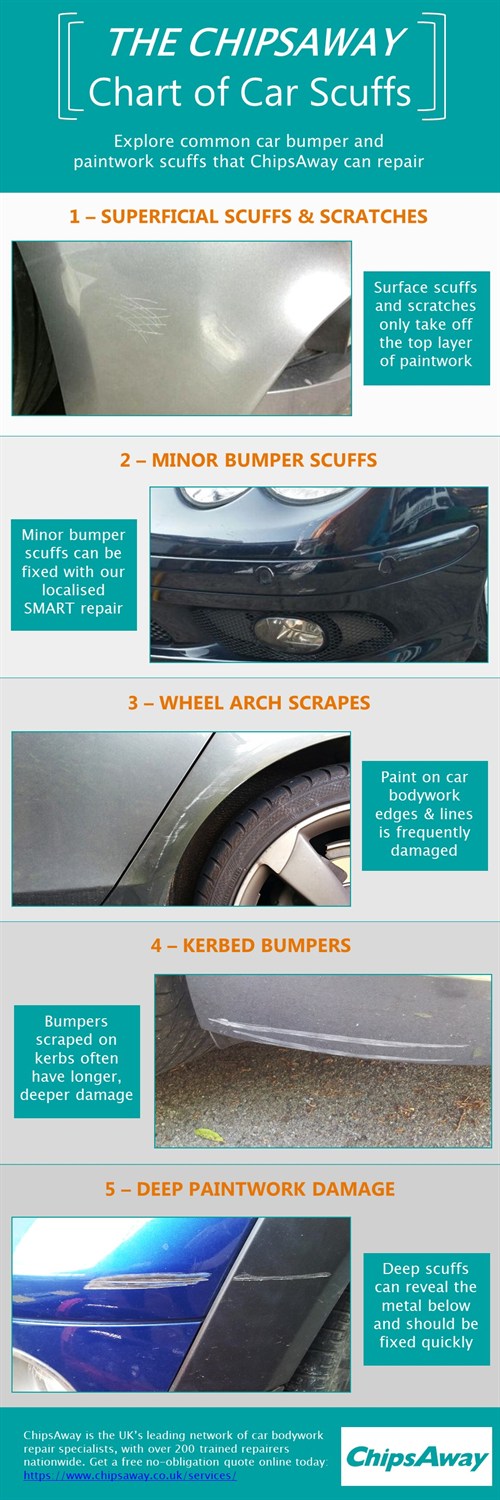 THE CHIPSAWAY
Chart of Car Scuffs

Explore common car bumper and paintwork scuffs that ChipsAway can repair

1 – SUPERFICIAL SCUFFS & SCRATCHES

Surface scuffs and scratches only take off the top layer of paintwork

2 – MINOR BUMPER SCUFFS

Minor bumper scuffs can be fixed with our localised SMART repair

3 – WHEEL ARCH SCRAPES

Paint on car bodywork edges & lines is frequently damaged

4 – KERBED BUMPERS

Bumpers scraped on kerbs often have longer, deeper damage

5 – DEEP PAINTWORK DAMAGE

Deep scuffs can reveal the metal below and should be fixed quickly

ChipsAway is the UK's leading network of car bodywork repair specialists, with over 200 trained repairers nationwide. Get a free no-obligation quote online today: https://www.chipsaway.co.uk/services/

ChipsAway